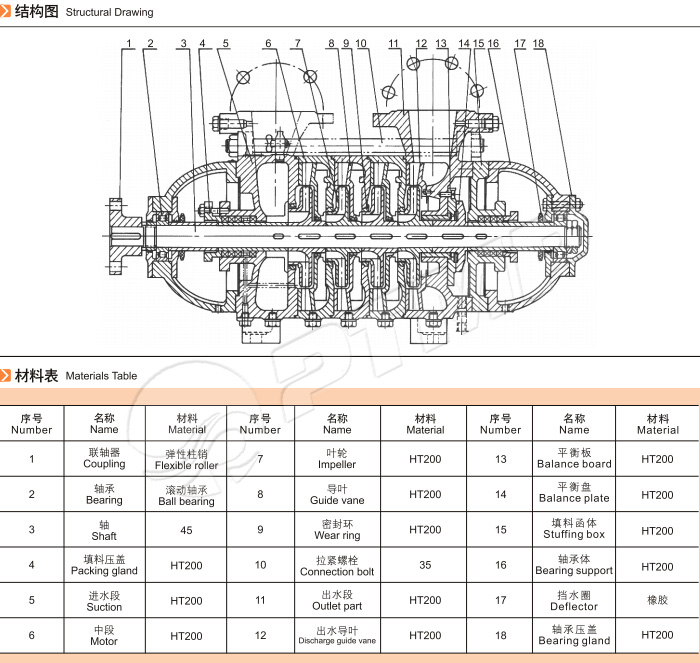 结构图 Structural Drawing

1 2 3 4 5 6 7 8 9 10 11 12 13 14 15 16 17 18

材料表 Materials Table

| 序号 Number | 名称 Name | 材料 Material | 序号 Number | 名称 Name | 材料 Material | 序号 Number | 名称 Name | 材料 Material |
|---|---|---|---|---|---|---|---|---|
| 1 | 联轴器 Coupling | 弹性柱销 Flexible roller | 7 | 叶轮 Impeller | HT200 | 13 | 平衡板 Balance board | HT200 |
| 2 | 轴承 Bearing | 滚动轴承 Ball bearing | 8 | 导叶 Guide vane | HT200 | 14 | 平衡盘 Balance plate | HT200 |
| 3 | 轴 Shaft | 45 | 9 | 密封环 Wear ring | HT200 | 15 | 填料函体 Stuffing box | HT200 |
| 4 | 填料压盖 Packing gland | HT200 | 10 | 拉紧螺栓 Connection bolt | 35 | 16 | 轴承体 Bearing support | HT200 |
| 5 | 进水段 Suction | HT200 | 11 | 出水段 Outlet part | HT200 | 17 | 挡水圈 Deflector | 橡胶 |
| 6 | 中段 Motor | HT200 | 12 | 出水导叶 Discharge guide vane | HT200 | 18 | 轴承压盖 Bearing gland | HT200 |