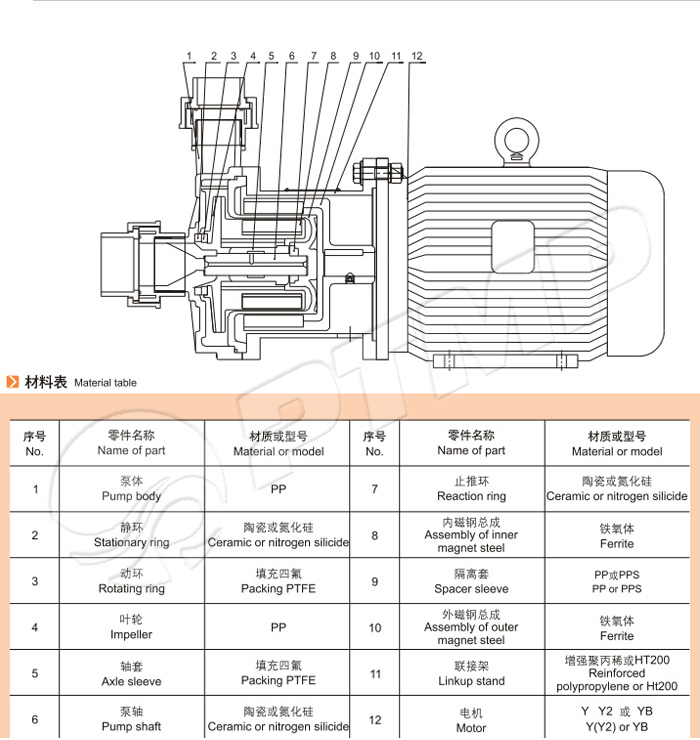 1 2 3 4 5 6 7 8 9 10 11 12

材料表 Material table

| 序号 No. | 零件名称 Name of part | 材质或型号 Material or model | 序号 No. | 零件名称 Name of part | 材质或型号 Material or model |
|---|---|---|---|---|---|
| 1 | 泵体 Pump body | PP | 7 | 止推环 Reaction ring | 陶瓷或氮化硅 Ceramic or nitrogen silicide |
| 2 | 静环 Stationary ring | 陶瓷或氮化硅 Ceramic or nitrogen silicide | 8 | 内磁钢总成 Assembly of inner magnet steel | 铁氧体 Ferrite |
| 3 | 动环 Rotating ring | 填充四氟 Packing PTFE | 9 | 隔离套 Spacer sleeve | PP或PPS PP or PPS |
| 4 | 叶轮 Impeller | PP | 10 | 外磁钢总成 Assembly of outer magnet steel | 铁氧体 Ferrite |
| 5 | 轴套 Axle sleeve | 填充四氟 Packing PTFE | 11 | 联接架 Linkup stand | 增强聚丙稀或HT200 Reinforced polypropylene or Ht200 |
| 6 | 泵轴 Pump shaft | 陶瓷或氮化硅 Ceramic or nitrogen silicide | 12 | 电机 Motor | Y Y2 或 YB Y(Y2) or YB |